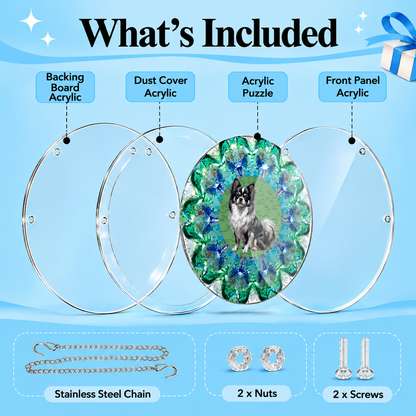 What's Included

Backing Board Acrylic

Dust Cover Acrylic

Acrylic Puzzle

Front Panel Acrylic

Stainless Steel Chain

2 x Nuts

2 x Screws